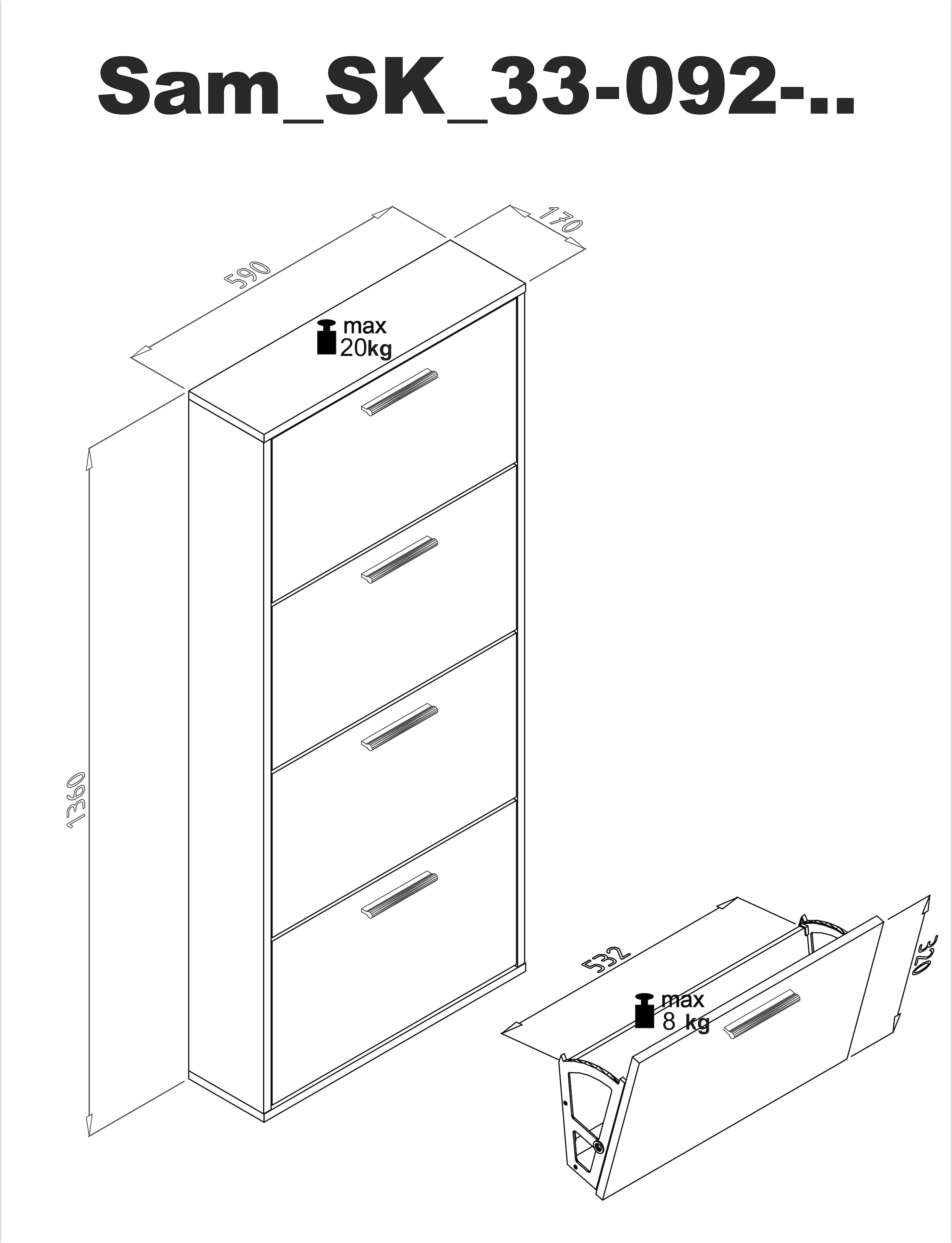 Sam_SK_33-092-..

590

170

max
20kg

1360

532

320

max
8 kg