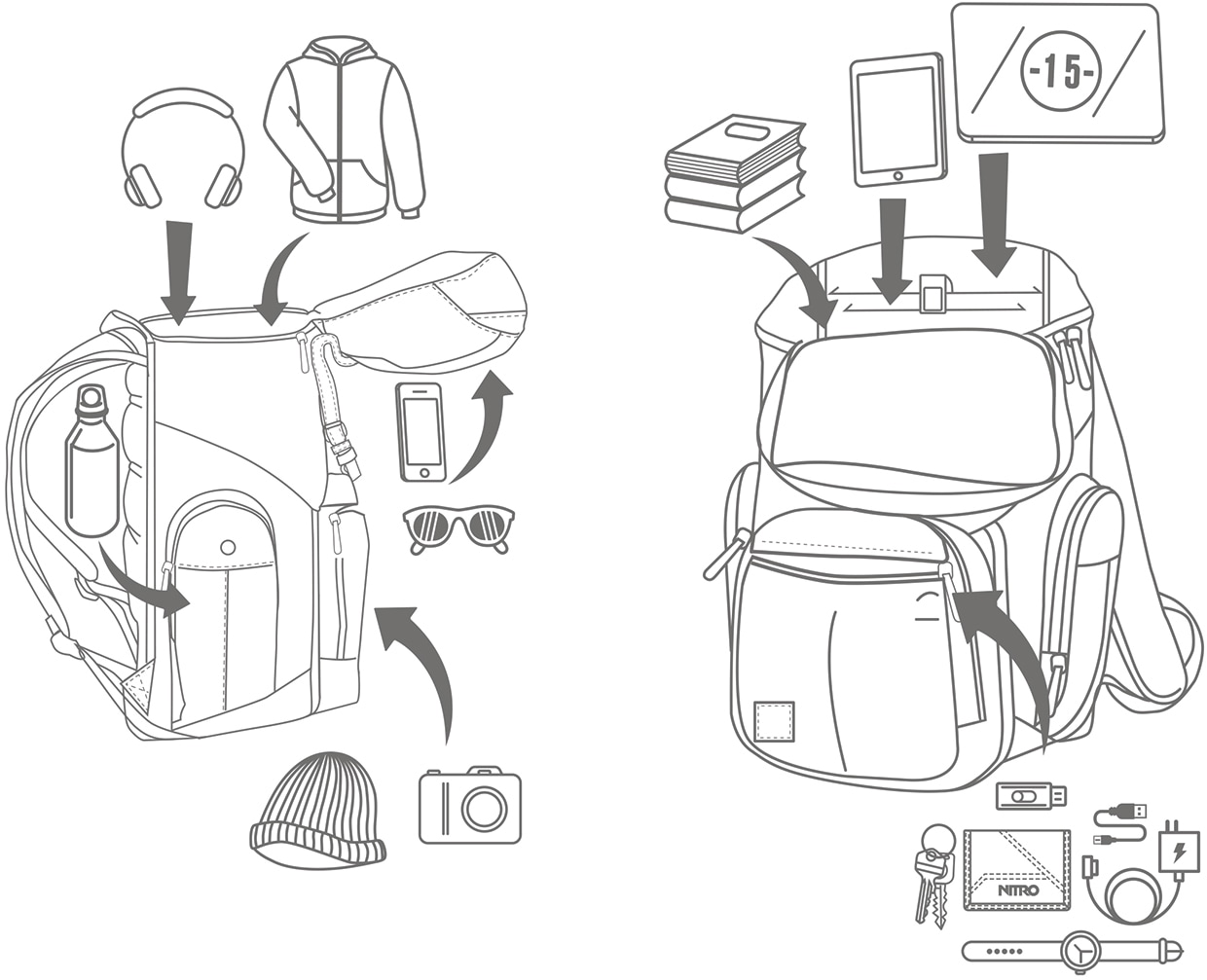 -15-

NITRO