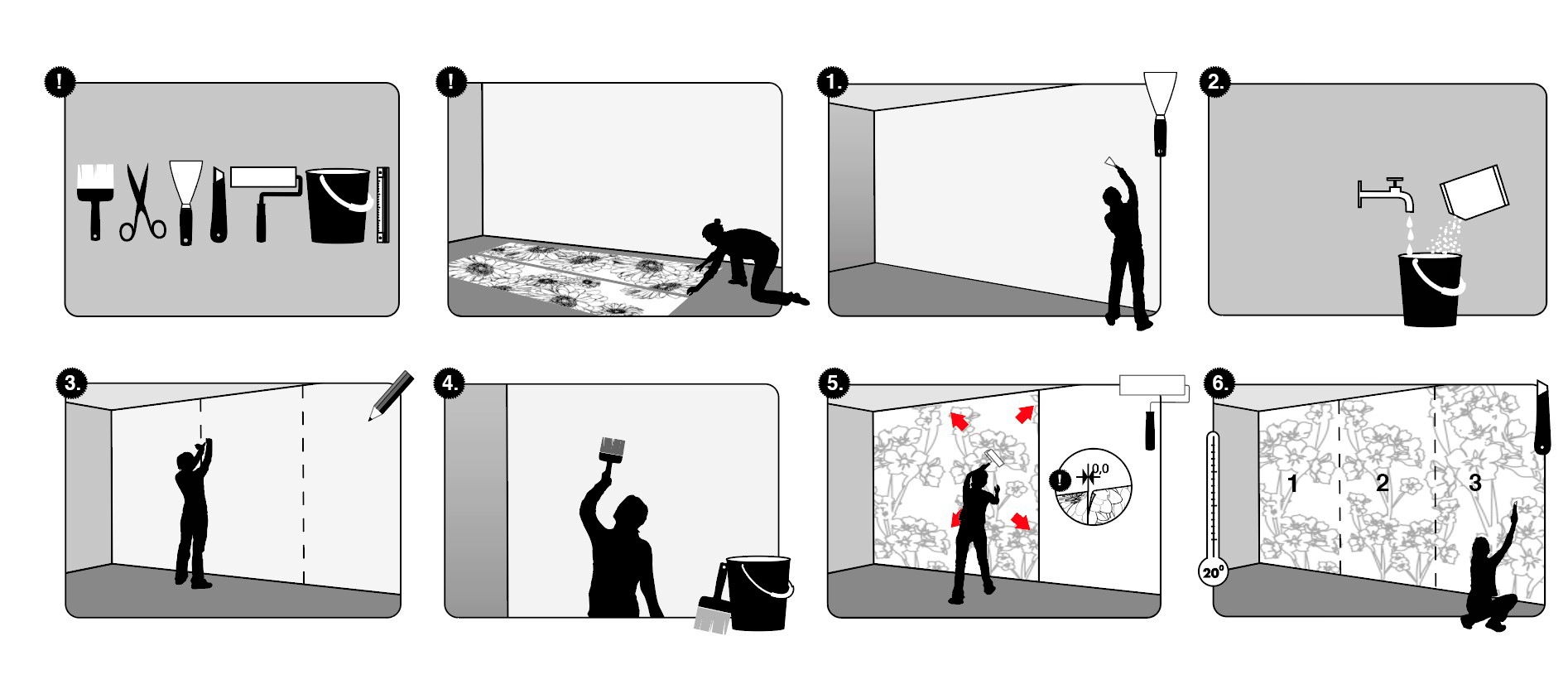 !

!

1.

2.

3.

4.

5.

!

0,0

6.

1

2

3

20°